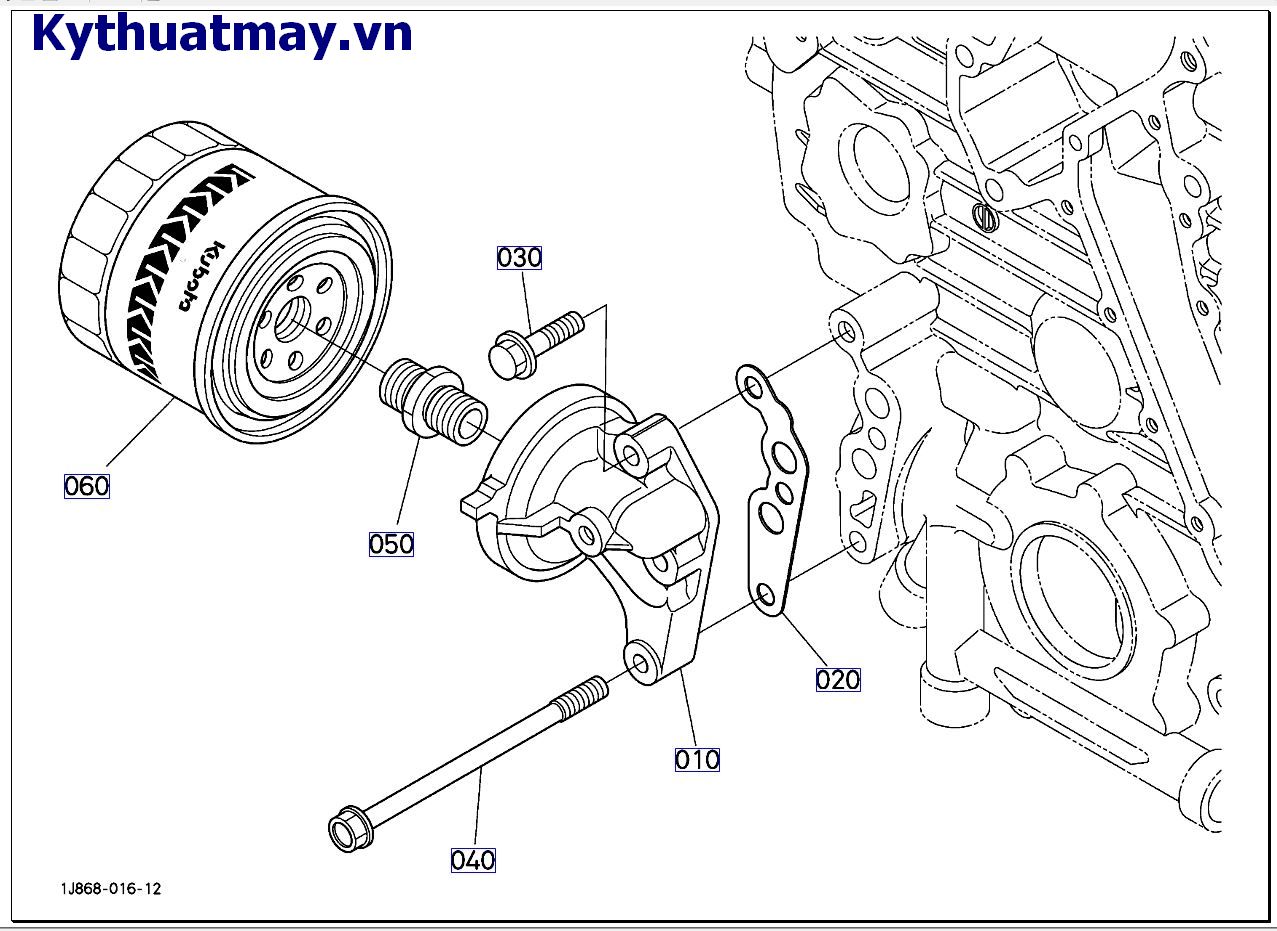 Kythuatmay.vn

Kubota

030

060

050

020

010

040

1J868-016-12